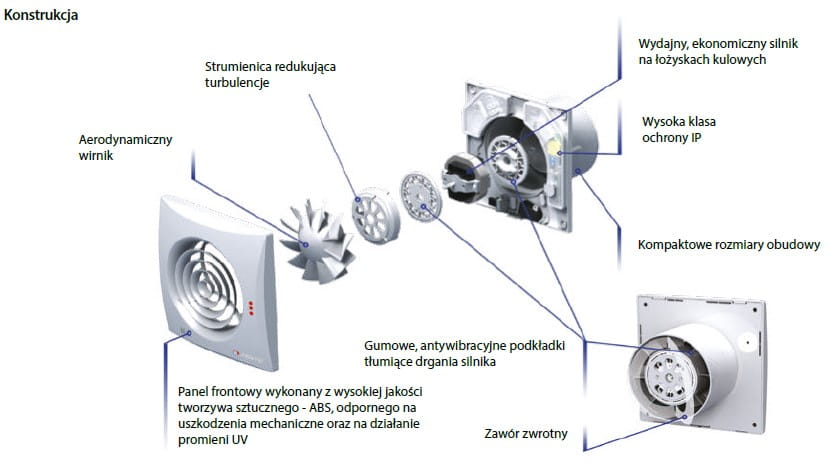 Konstrukcja

Strumienica redukująca turbulencje

Wydajny, ekonomiczny silnik na łożyskach kulowych

Aerodynamiczny wirnik

Wysoka klasa ochrony IP

Kompaktowe rozmiary obudowy

Gumowe, antywibracyjne podkładki tłumiące drgania silnika

Panel frontowy wykonany z wysokiej jakości tworzywa sztucznego - ABS, odpornego na uszkodzenia mechaniczne oraz na działanie promieni UV

Zawór zwrotny